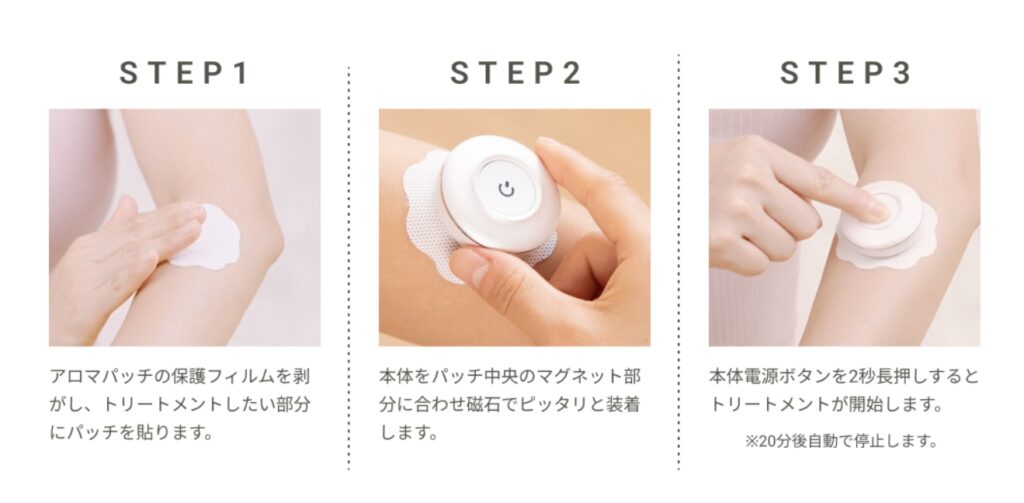 STEP1

アロマパッチの保護フィルムを剥がし、トリートメントしたい部分にパッチを貼ります。

STEP2

本体をパッチ中央のマグネット部分に合わせ磁石でピッタリと装着します。

STEP3

本体電源ボタンを2秒長押しするとトリートメントが開始します。

※20分後自動で停止します。